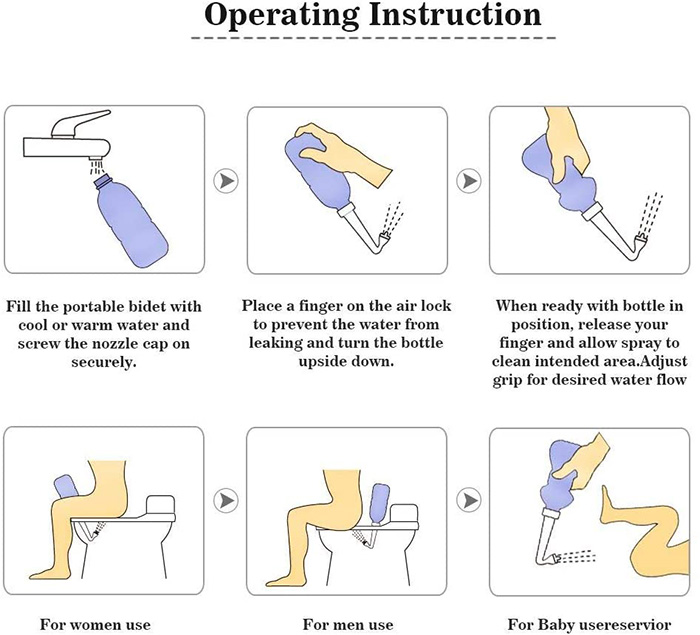 Operating Instruction

Fill the portable bidet with cool or warm water and screw the nozzle cap on securely.

Place a finger on the air lock to prevent the water from leaking and turn the bottle upside down.

When ready with bottle in position, release your finger and allow spray to clean intended area.Adjust grip for desired water flow

For women use

For men use

For Baby usereservior