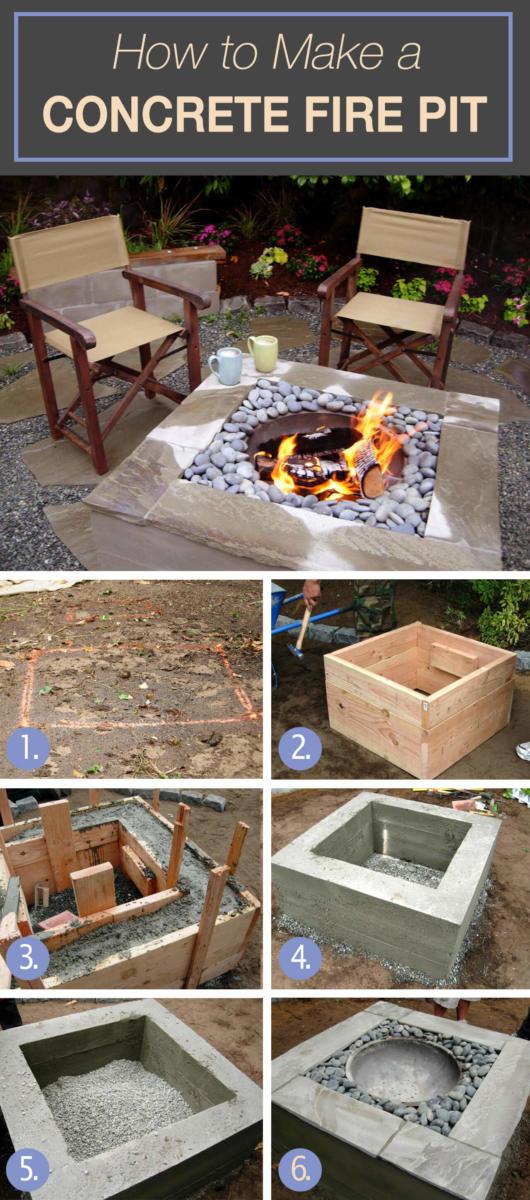 How to Make a
CONCRETE FIRE PIT

1.

2.

3.

4.

5.

6.