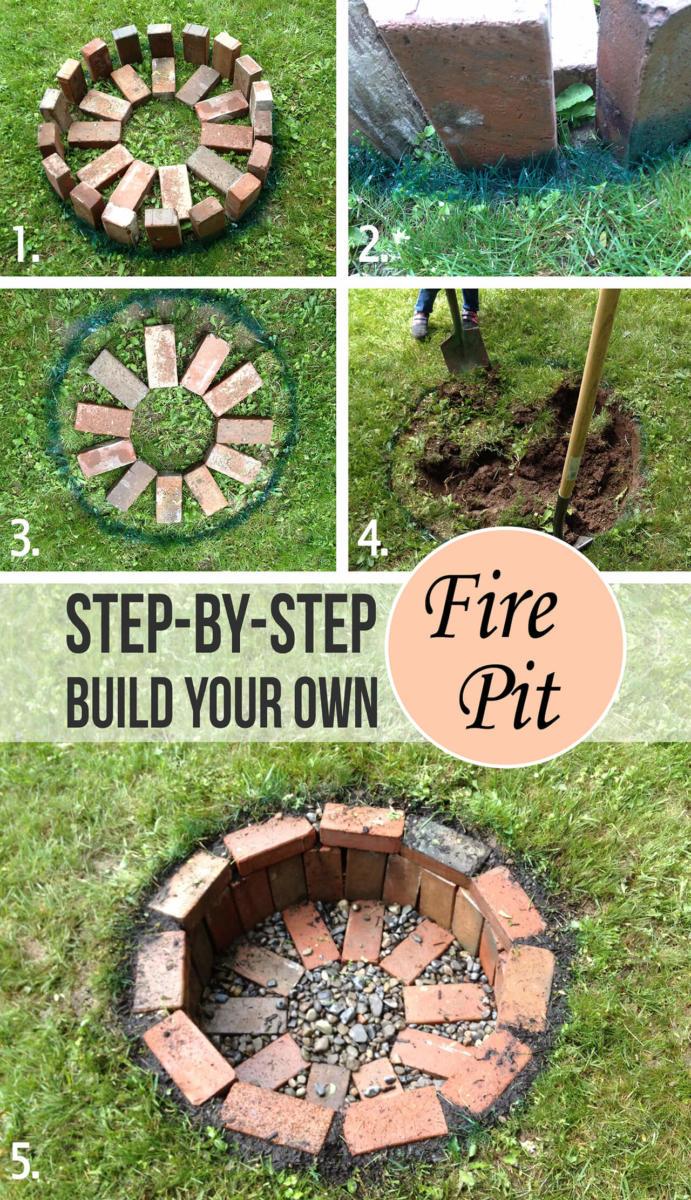 1.

2.

3.

4.

STEP-BY-STEP
BUILD YOUR OWN

Fire Pit

5.