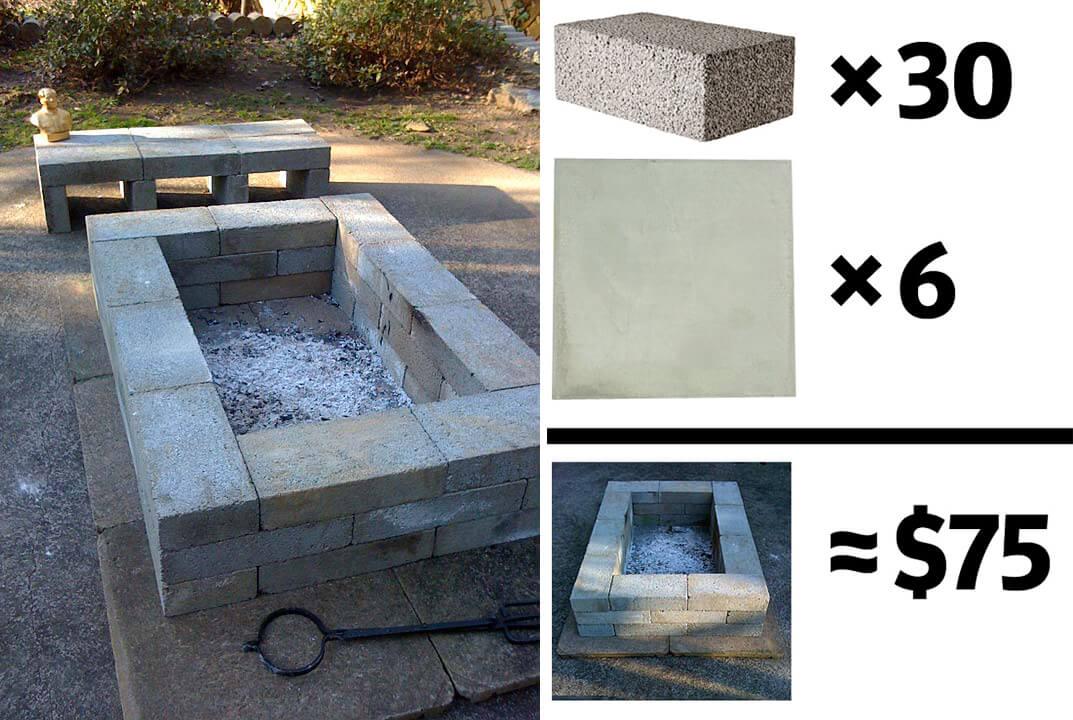 ×30

×6

≈$75