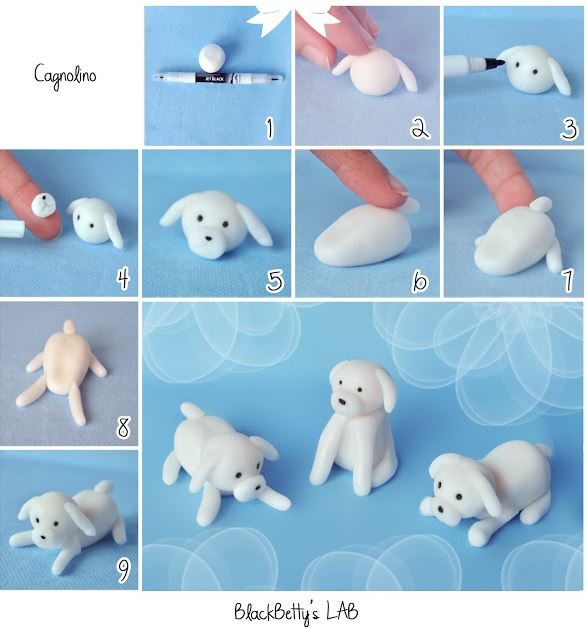 Cagnolino

JET BLACK

1

2

3

4

5

6

7

8

9

BlackBetty's LAB