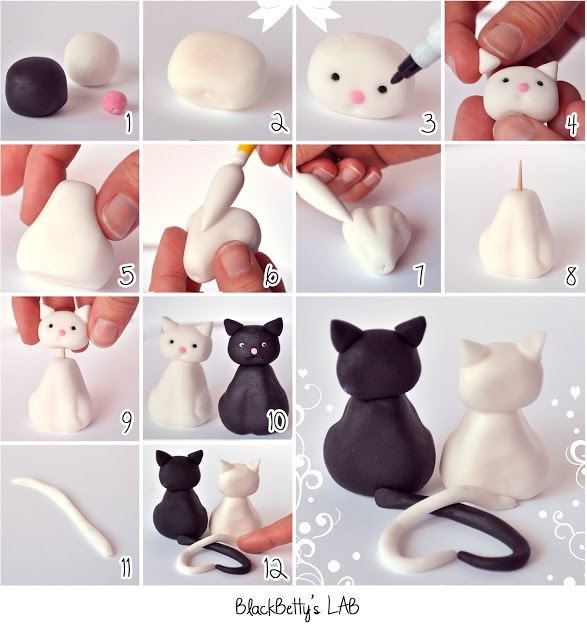 1
2
3
4
5
6
7
8
9
10
11
12

BlackBetty's LAB